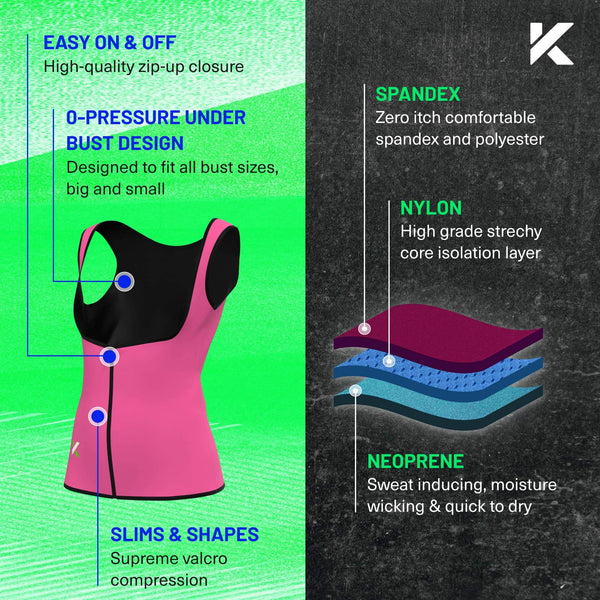 EASY ON & OFF
High-quality zip-up closure

0-PRESSURE UNDER BUST DESIGN
Designed to fit all bust sizes, big and small

SLIMS & SHAPES
Supreme valcro compression

K

SPANDEX
Zero itch comfortable spandex and polyester

NYLON
High grade strechy core isolation layer

NEOPRENE
Sweat inducing, moisture wicking & quick to dry