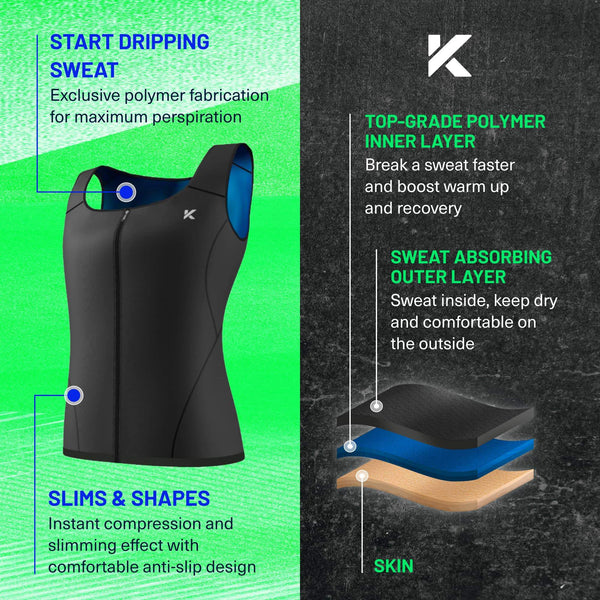 START DRIPPING SWEAT
Exclusive polymer fabrication for maximum perspiration

K

SLIMS & SHAPES
Instant compression and slimming effect with comfortable anti-slip design

K

TOP-GRADE POLYMER INNER LAYER
Break a sweat faster and boost warm up and recovery

SWEAT ABSORBING OUTER LAYER
Sweat inside, keep dry and comfortable on the outside

SKIN