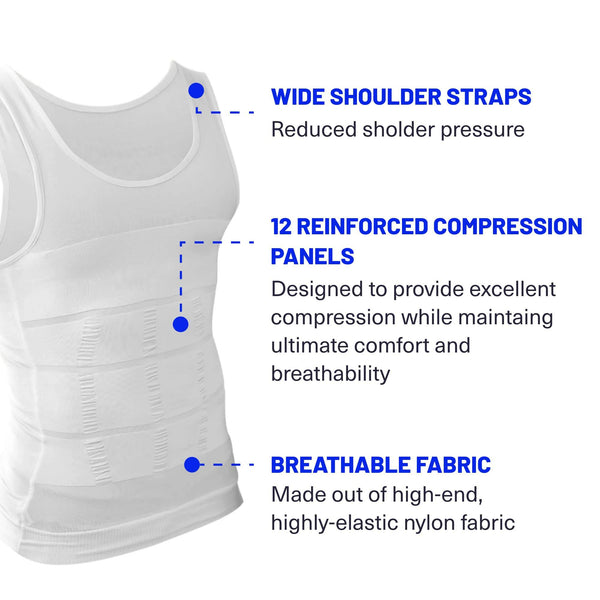 WIDE SHOULDER STRAPS
Reduced sholder pressure

12 REINFORCED COMPRESSION PANELS
Designed to provide excellent compression while maintaing ultimate comfort and breathability

BREATHABLE FABRIC
Made out of high-end, highly-elastic nylon fabric