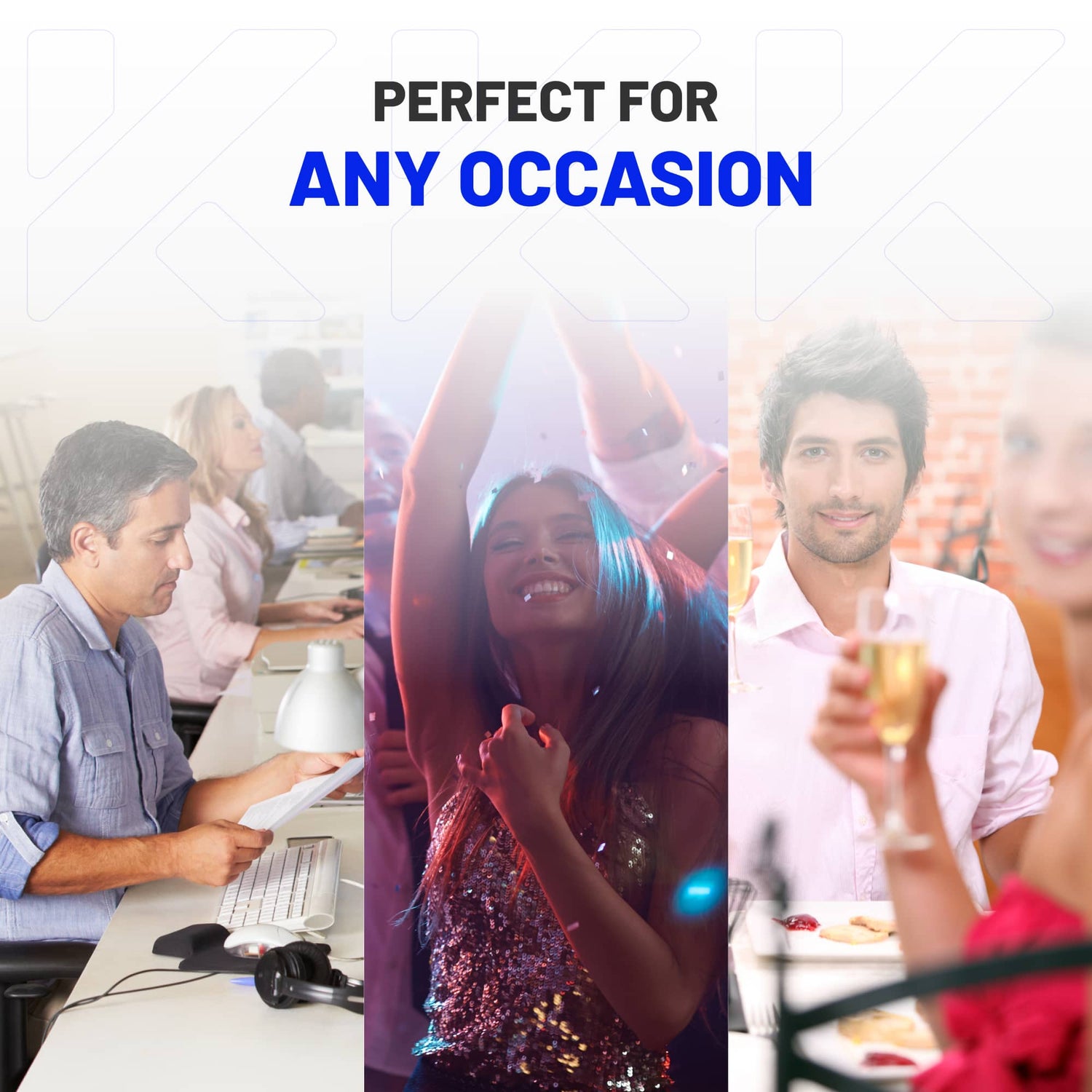 PERFECT FOR
ANY OCCASION