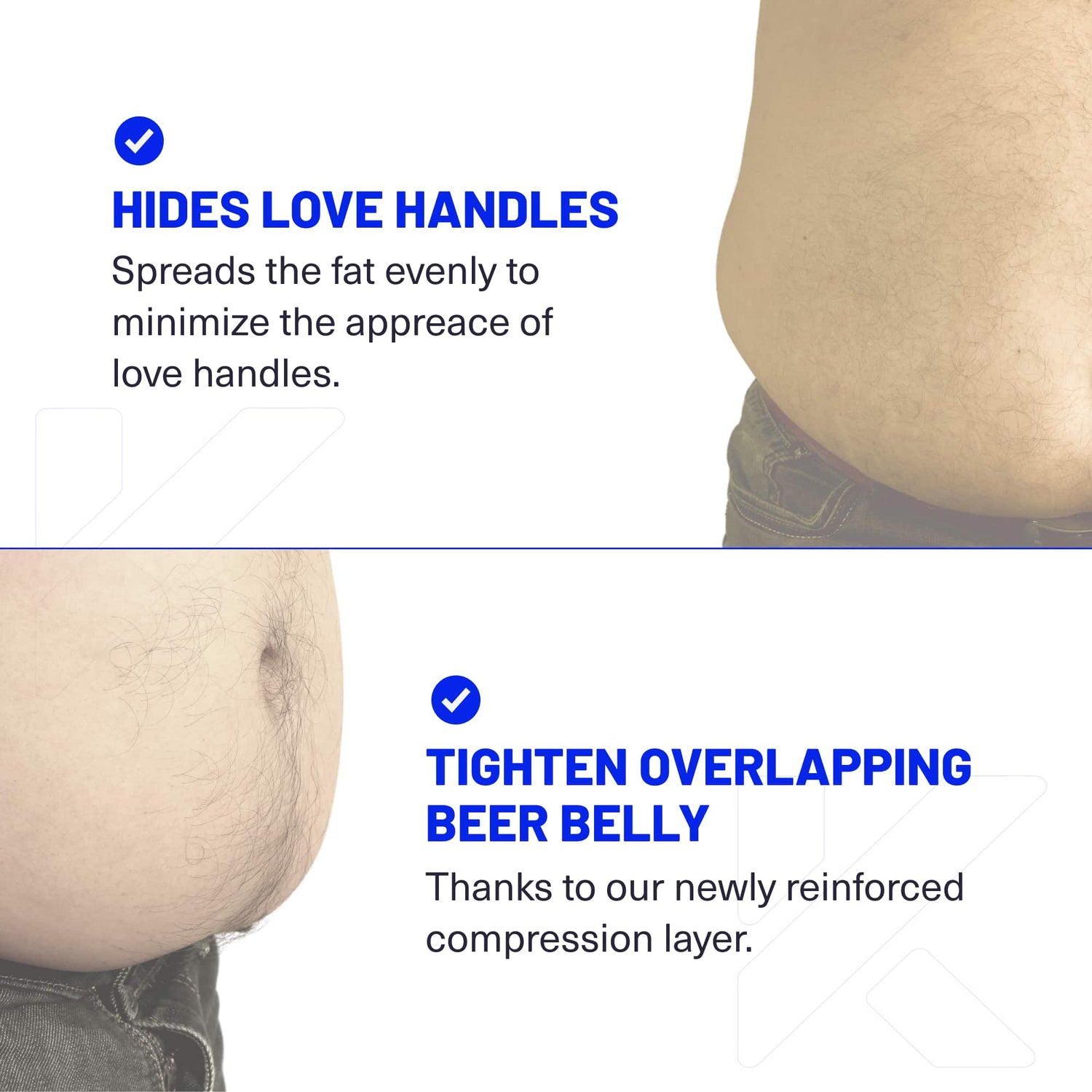 HIDES LOVE HANDLES
Spreads the fat evenly to minimize the appreace of love handles.

TIGHTEN OVERLAPPING BEER BELLY
Thanks to our newly reinforced compression layer.