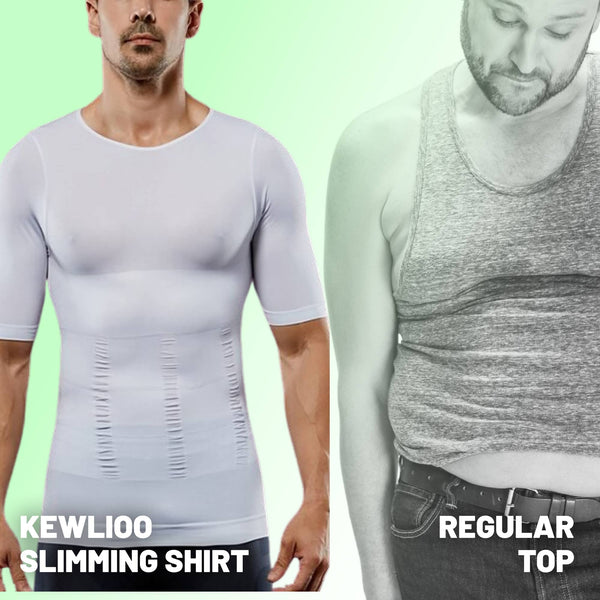 KEWLIOO
SLIMMING SHIRT

REGULAR
TOP