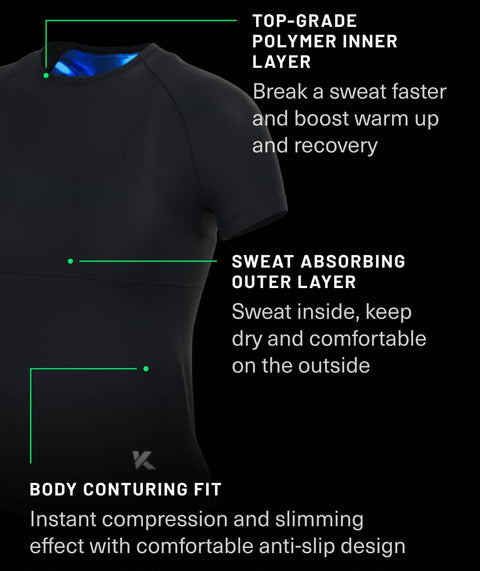 TOP-GRADE POLYMER INNER LAYER

Break a sweat faster and boost warm up and recovery

SWEAT ABSORBING OUTER LAYER

Sweat inside, keep dry and comfortable on the outside

K

BODY CONTURING FIT

Instant compression and slimming effect with comfortable anti-slip design