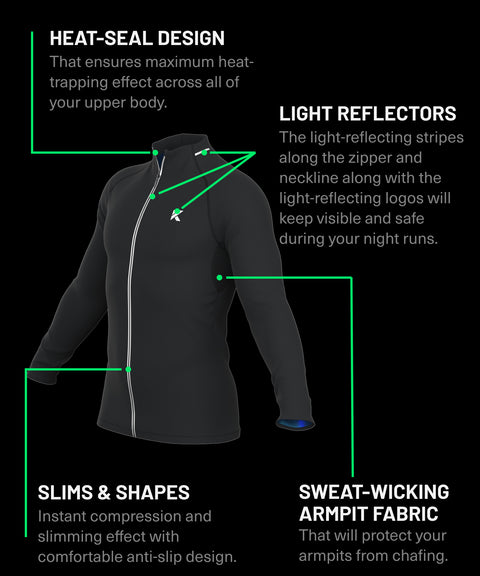 HEAT-SEAL DESIGN
That ensures maximum heat-trapping effect across all of your upper body.

LIGHT REFLECTORS
The light-reflecting stripes along the zipper and neckline along with the light-reflecting logos will keep visible and safe during your night runs.

SLIMS & SHAPES
Instant compression and slimming effect with comfortable anti-slip design.

SWEAT-WICKING ARMPIT FABRIC
That will protect your armpits from chafing.