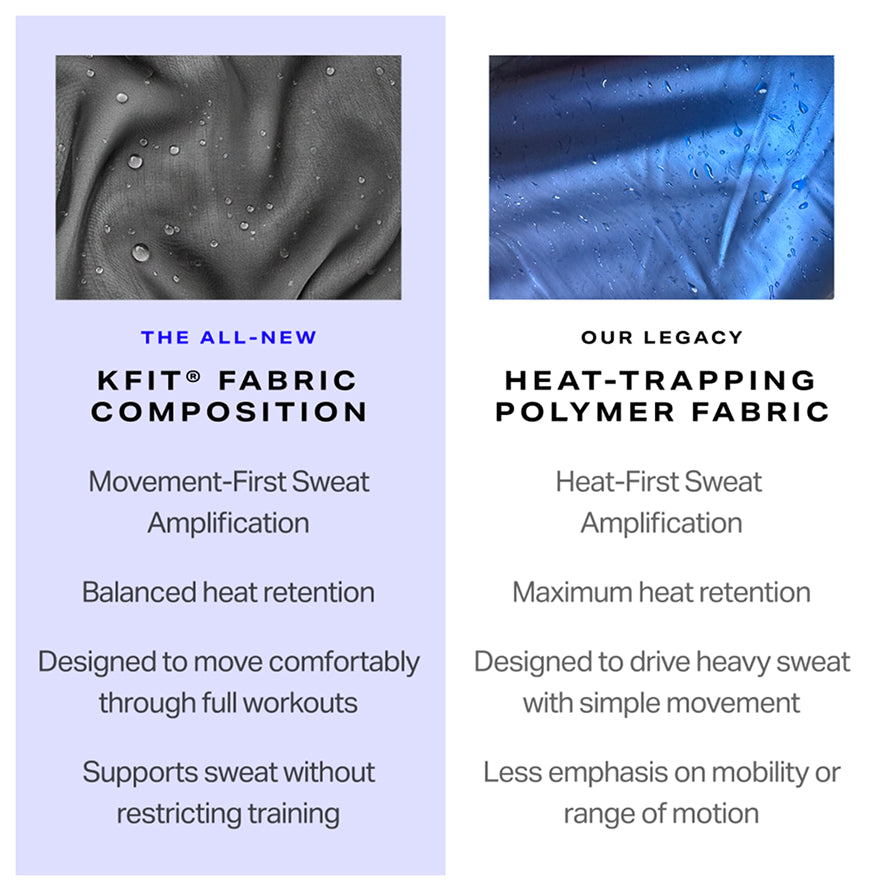 THE ALL-NEW

KFIT® FABRIC COMPOSITION

Movement-First Sweat Amplification

Balanced heat retention

Designed to move comfortably through full workouts

Supports sweat without restricting training

OUR LEGACY

HEAT-TRAPPING POLYMER FABRIC

Heat-First Sweat Amplification

Maximum heat retention

Designed to drive heavy sweat with simple movement

Less emphasis on mobility or range of motion