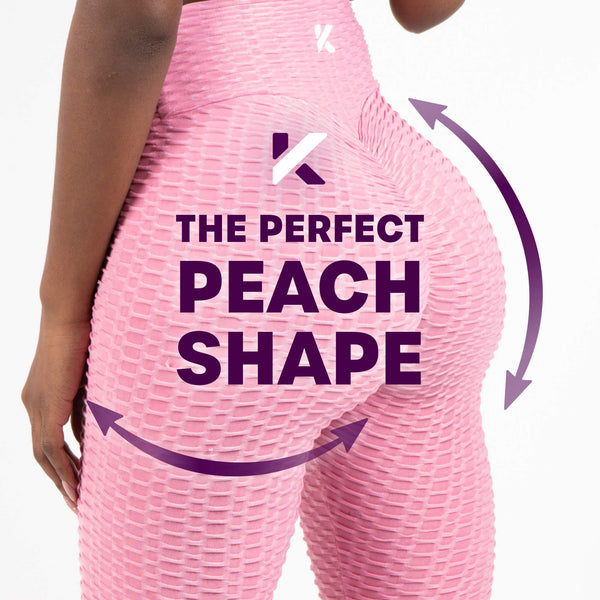 K

K

THE PERFECT
PEACH
SHAPE